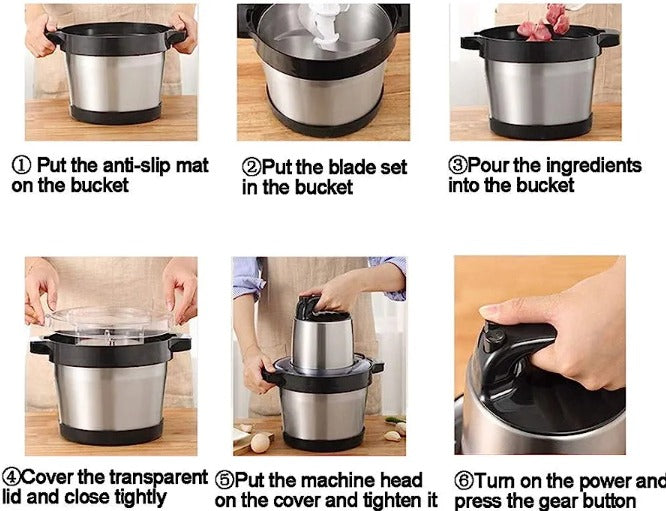 ① Put the anti-slip mat on the bucket

②Put the blade set in the bucket

③Pour the ingredients into the bucket

④Cover the transparent lid and close tightly

⑤Put the machine head on the cover and tighten it

⑥Turn on the power and press the gear button